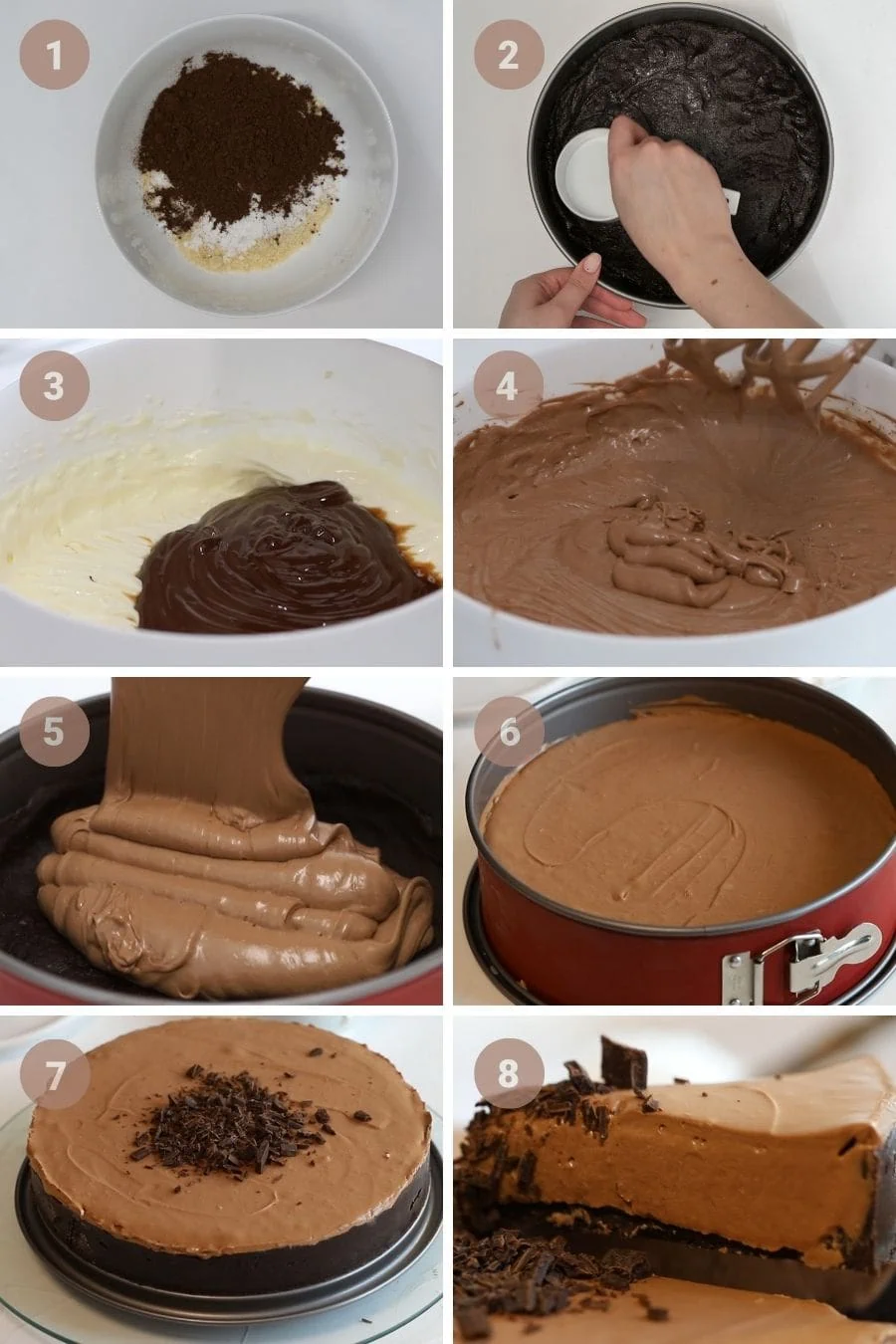 1
2
3
4
5
6
7
8