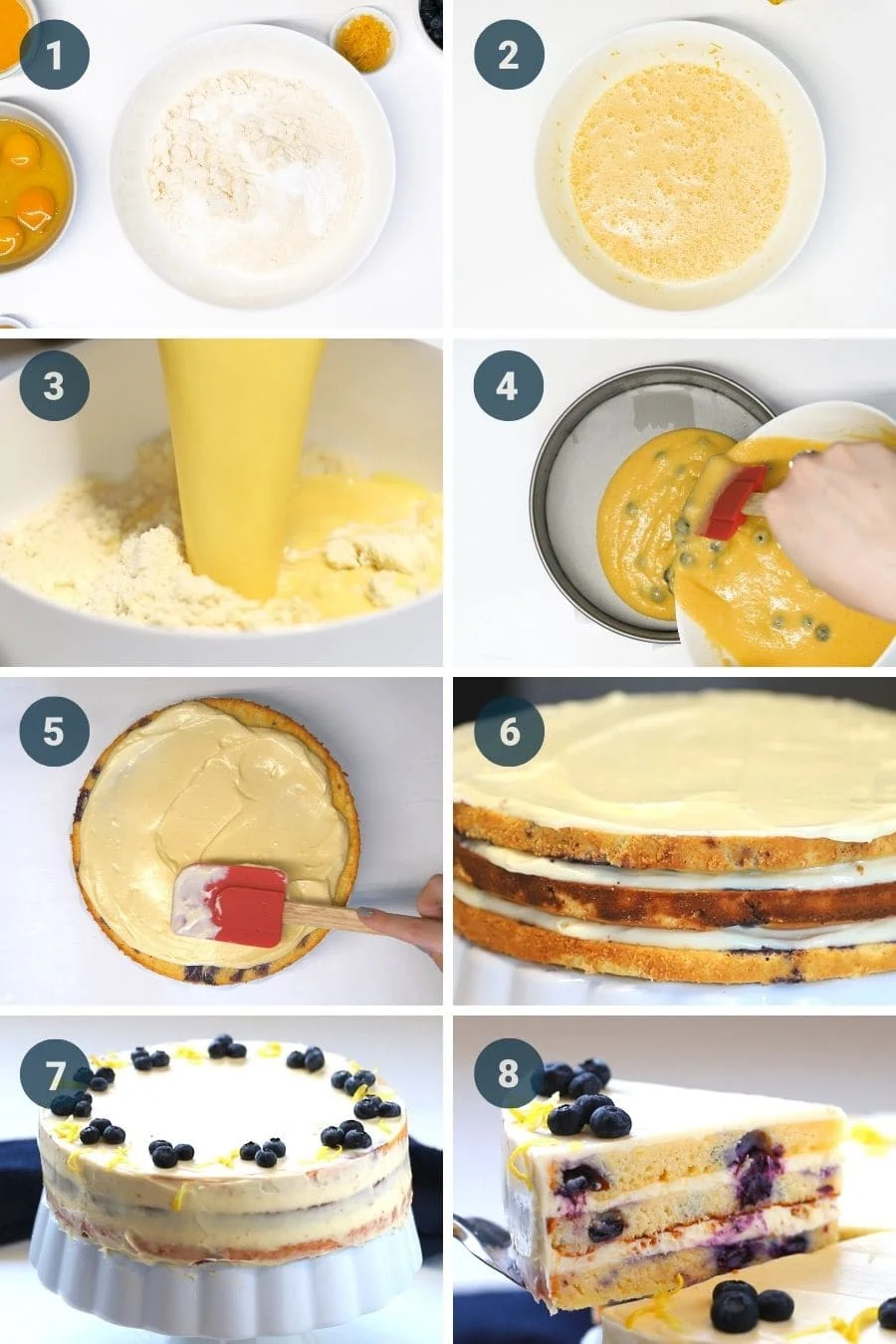 1

2

3

4

5

6

7

8