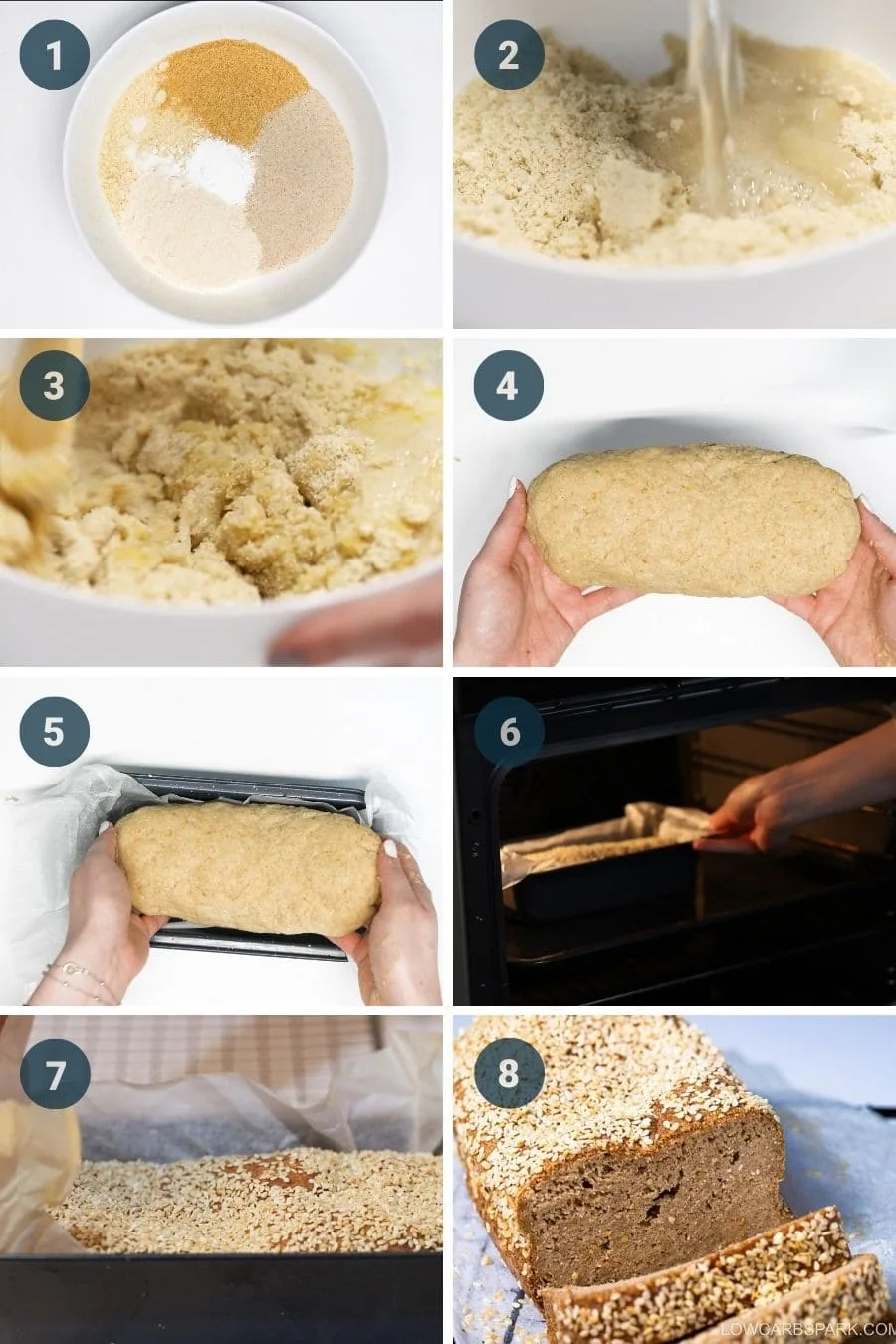 1
2
3
4
5
6
7
8
LOWCARBSPARK.COM