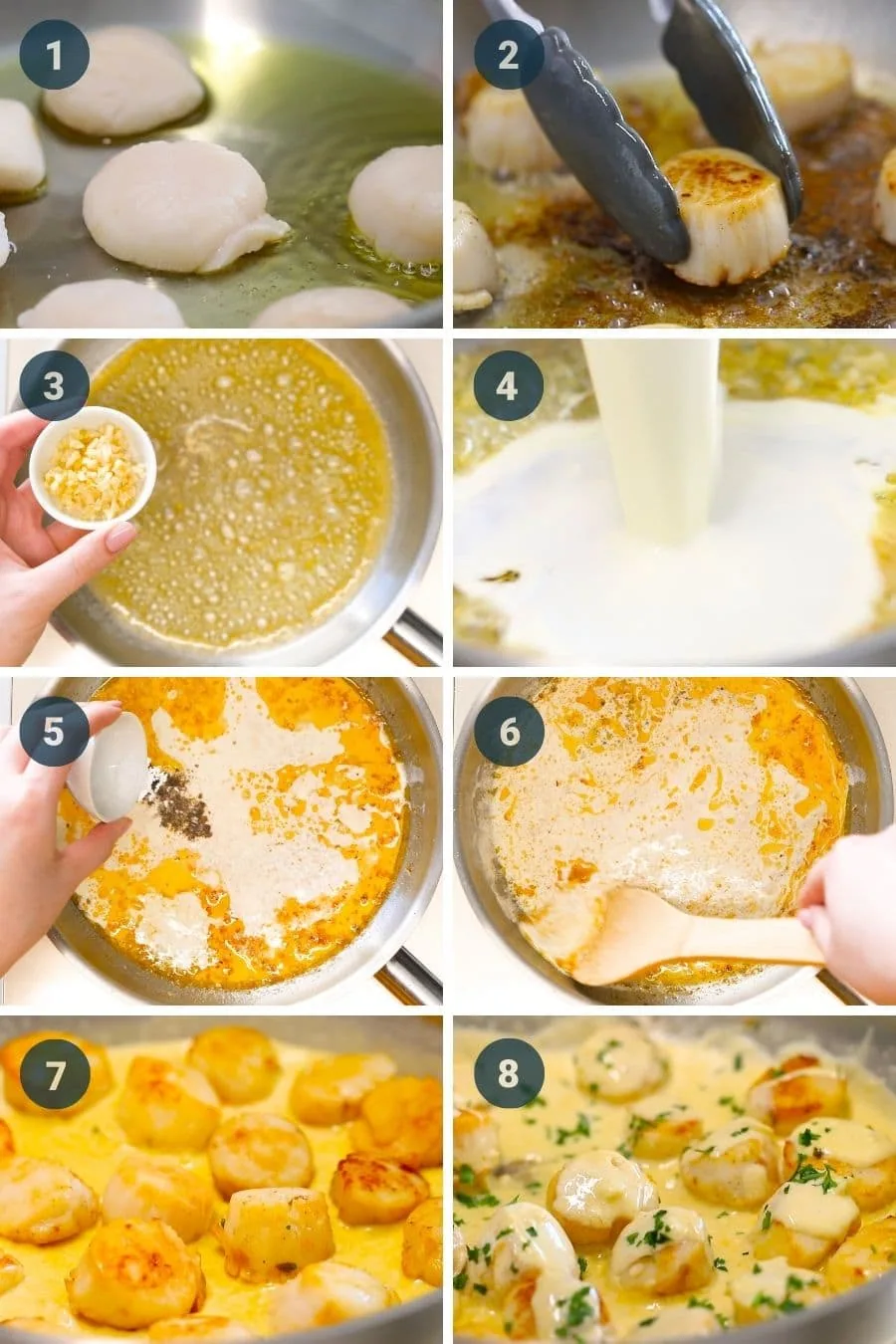 1
2
3
4
5
6
7
8