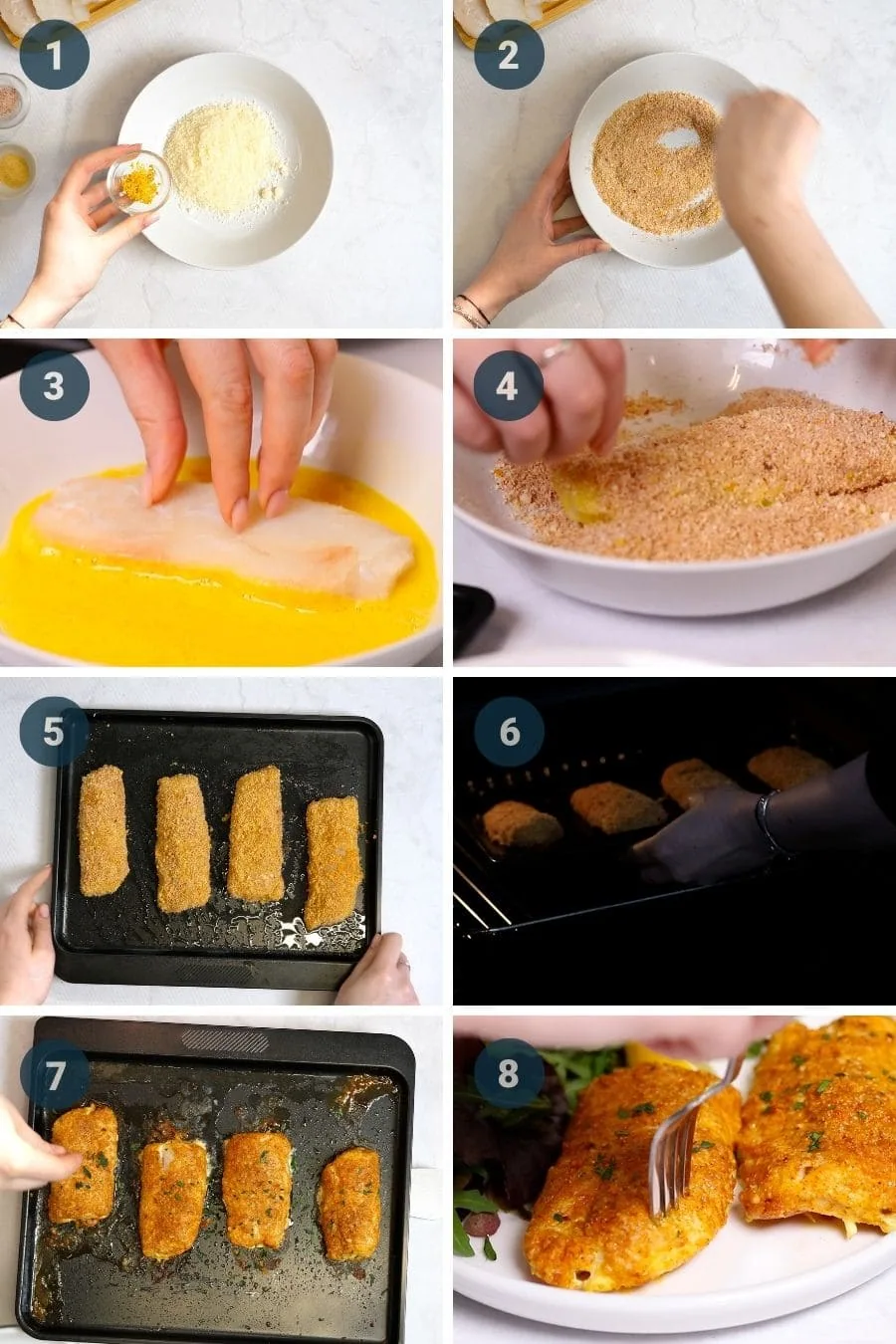 1

2

3

4

5

6

7

8